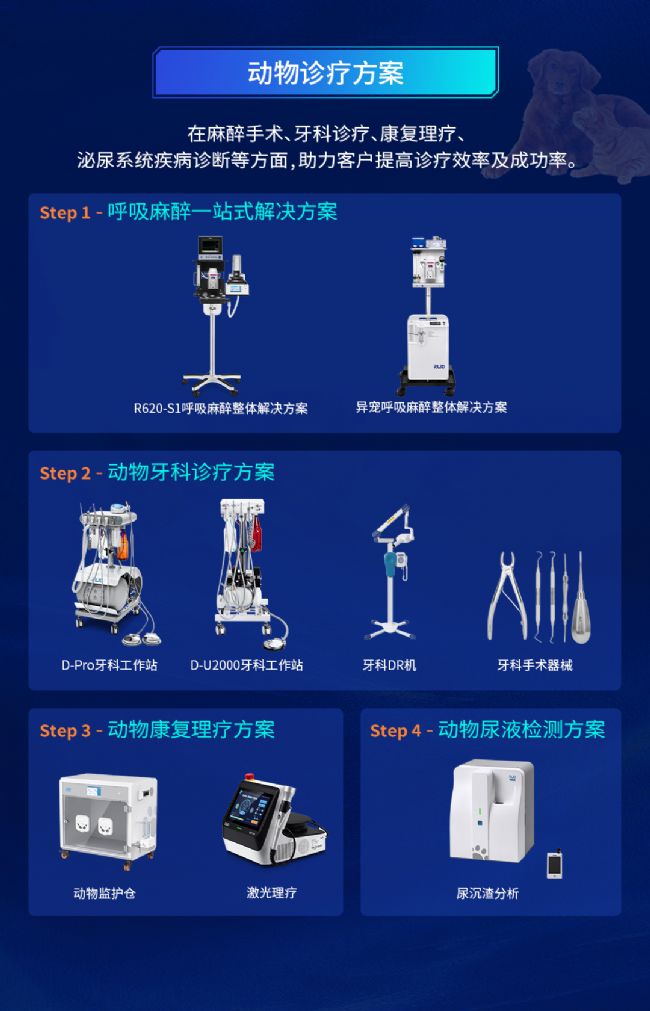 动物诊疗方案

在麻醉手术、牙科诊疗、康复理疗、泌尿系统疾病诊断等方面，助力客户提高诊疗效率及成功率。

Step 1 - 呼吸麻醉一站式解决方案

R620-S1呼吸麻醉整体解决方案

异宠呼吸麻醉整体解决方案

Step 2 - 动物牙科诊疗方案

D-Pro牙科工作站

D-U2000牙科工作站

牙科DR机

牙科手术器械

Step 3 - 动物康复理疗方案

动物监护仓

激光理疗

Step 4 - 动物尿液检测方案

尿沉渣分析