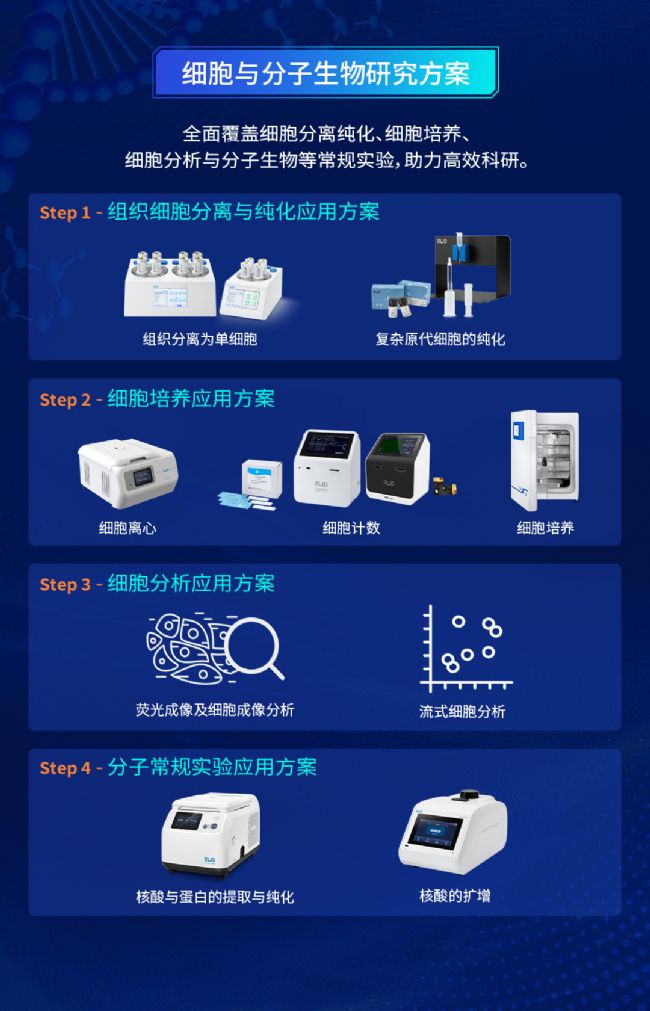 细胞与分子生物研究方案

全面覆盖细胞分离纯化、细胞培养、细胞分析与分子生物等常规实验，助力高效科研。

Step 1 - 组织细胞分离与纯化应用方案

组织分离为单细胞

复杂原代细胞的纯化

Step 2 - 细胞培养应用方案

细胞离心

细胞计数

细胞培养

Step 3 - 细胞分析应用方案

荧光成像及细胞成像分析

流式细胞分析

Step 4 - 分子常规实验应用方案

核酸与蛋白的提取与纯化

核酸的扩增