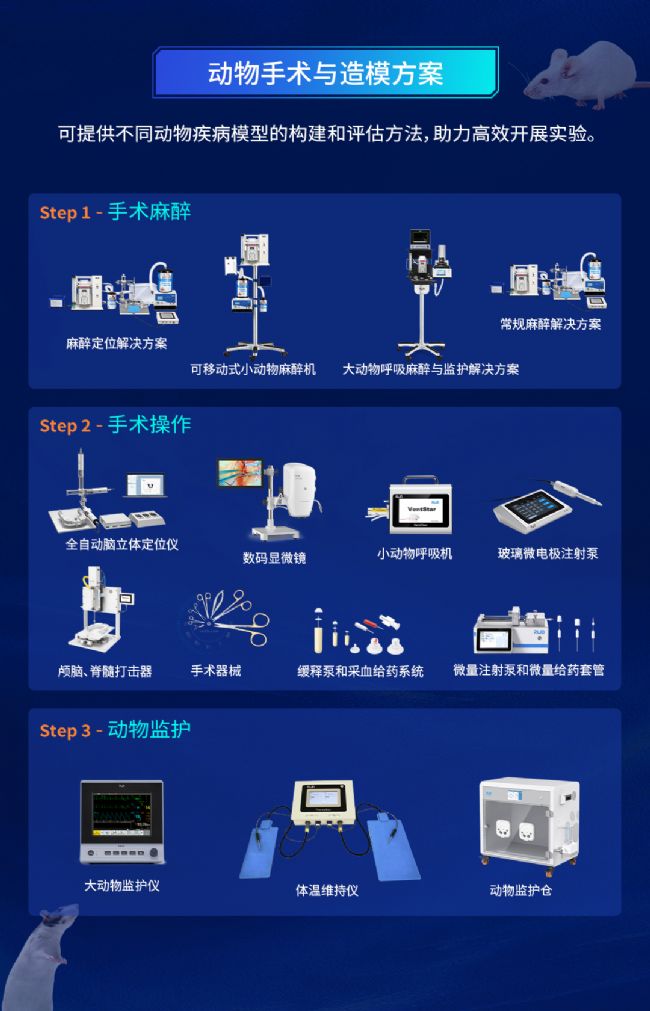 动物手术与造模方案

可提供不同动物疾病模型的构建和评估方法，助力高效开展实验。

Step 1 - 手术麻醉

麻醉定位解决方案

可移动式小动物麻醉机

大动物呼吸麻醉与监护解决方案

常规麻醉解决方案

Step 2 - 手术操作

全自动脑立体定位仪

数码显微镜

VentStar

小动物呼吸机

玻璃微电极注射泵

颅脑、脊髓打击器

手术器械

缓释泵和采血给药系统

微量注射泵和微量给药套管

Step 3 - 动物监护

大动物监护仪

体温维持仪

动物监护仓