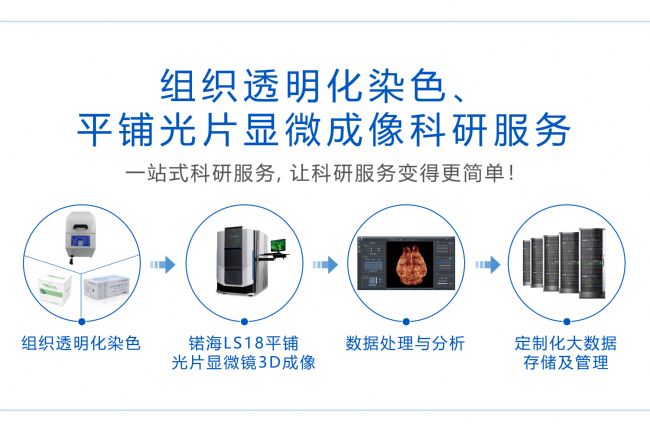 组织透明化染色、
平铺光片显微成像科研服务

一站式科研服务，让科研服务变得更简单！

组织透明化染色

锘海LS18平铺光片显微镜3D成像

数据处理与分析

定制化大数据存储及管理