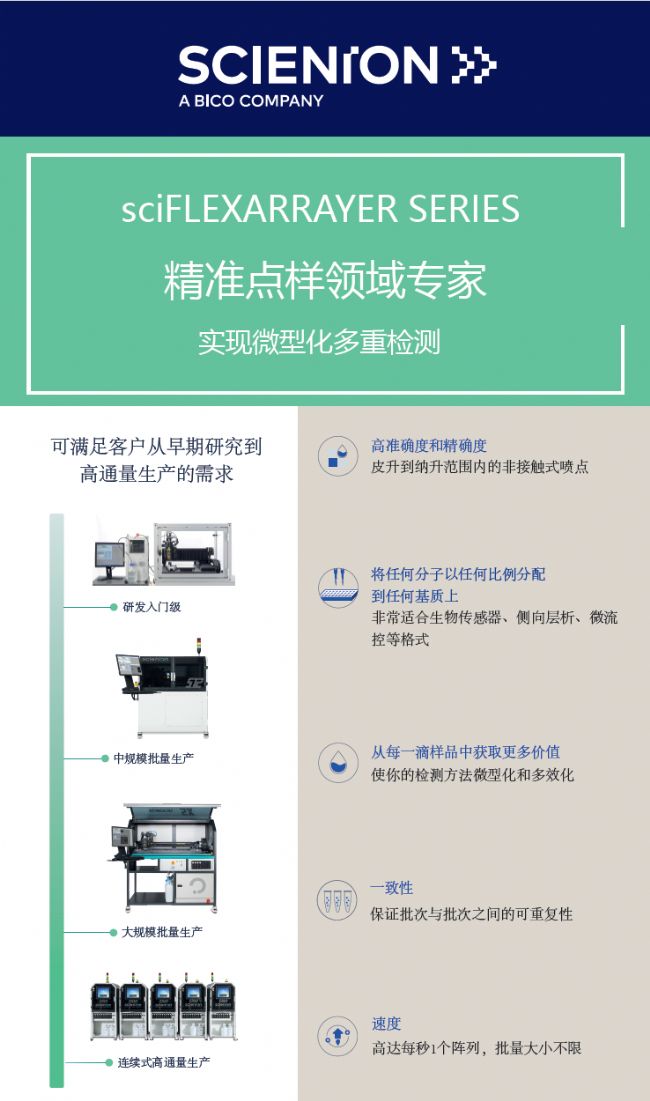 SCIENION
A BICO COMPANY

sciFLEXARRAYER SERIES

精准点样领域专家

实现微型化多重检测

可满足客户从早期研究到高通量生产的需求

研发入门级

中规模批量生产

大规模批量生产

连续式高通量生产

高准确度和精确度
皮升到纳升范围内的非接触式喷点

将任何分子以任何比例分配到任何基质上
非常适合生物传感器、侧向层析、微流控等格式

从每一滴样品中获取更多价值
使你的检测方法微型化和多效化

一致性
保证批次与批次之间的可重复性

速度
高达每秒1个阵列，批量大小不限