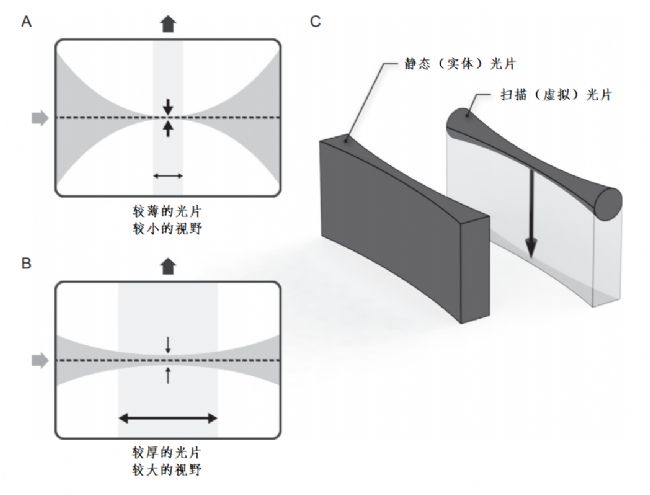 A

较薄的光片
较小的视野

B

较厚的光片
较大的视野

C

静态（实体）光片

扫描（虚拟）光片