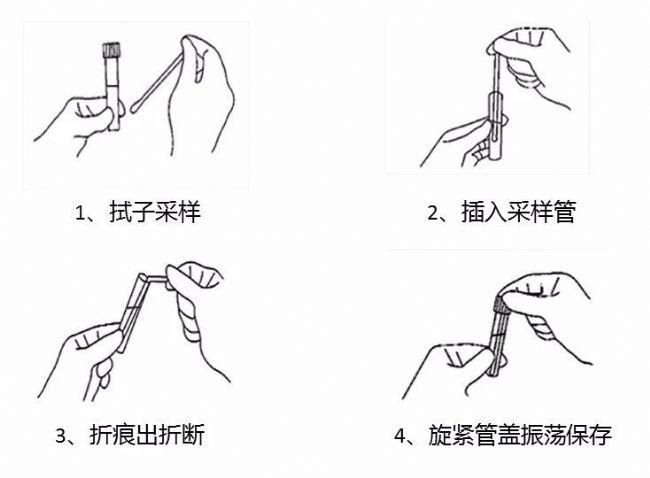 1、拭子采样

2、插入采样管

3、折痕出折断

4、旋紧管盖振荡保存