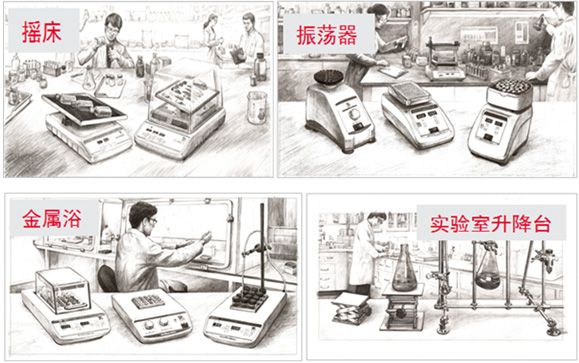 摇床

振荡器

金属浴

实验室升降台