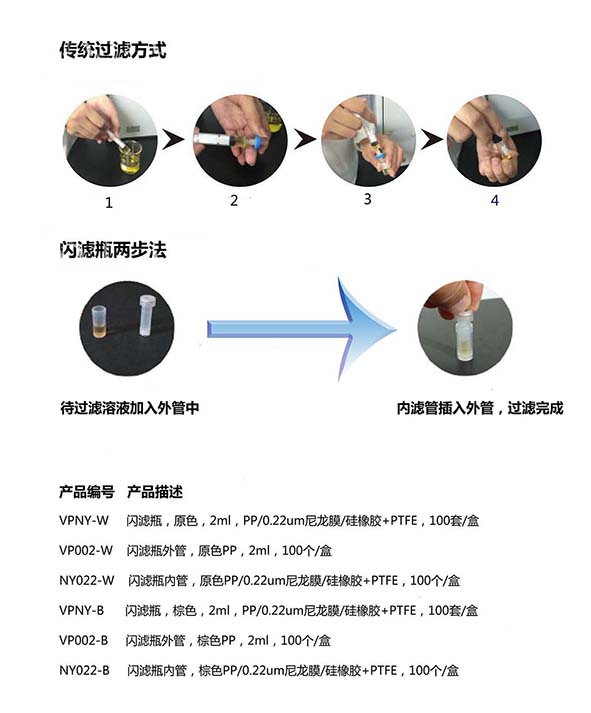 传统过滤方式

1
2
3
4

闪滤瓶两步法

待过滤溶液加入外管中

内滤管插入外管，过滤完成

| 产品编号 | 产品描述 |
|---|---|
| VPNY-W | 闪滤瓶，原色，2ml，PP/0.22um尼龙膜/硅橡胶+PTFE，100套/盒 |
| VP002-W | 闪滤瓶外管，原色PP，2ml，100个/盒 |
| NY022-W | 闪滤瓶内管，原色PP/0.22um尼龙膜/硅橡胶+PTFE，100个/盒 |
| VPNY-B | 闪滤瓶，棕色，2ml，PP/0.22um尼龙膜/硅橡胶+PTFE，100套/盒 |
| VP002-B | 闪滤瓶外管，棕色PP，2ml，100个/盒 |
| NY022-B | 闪滤瓶内管，棕色PP/0.22um尼龙膜/硅橡胶+PTFE，100个/盒 |