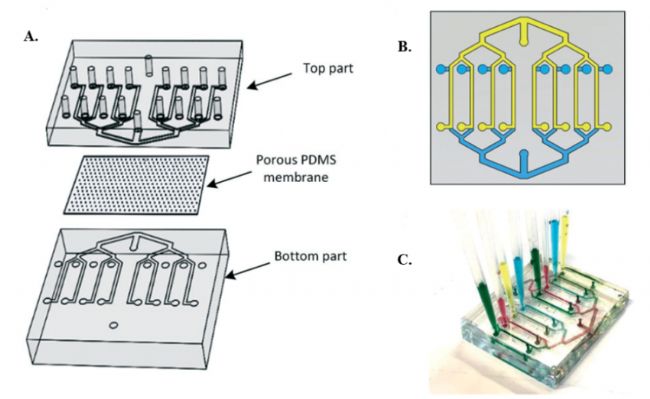 A.

Top part

Porous PDMS membrane

Bottom part

B.

C.