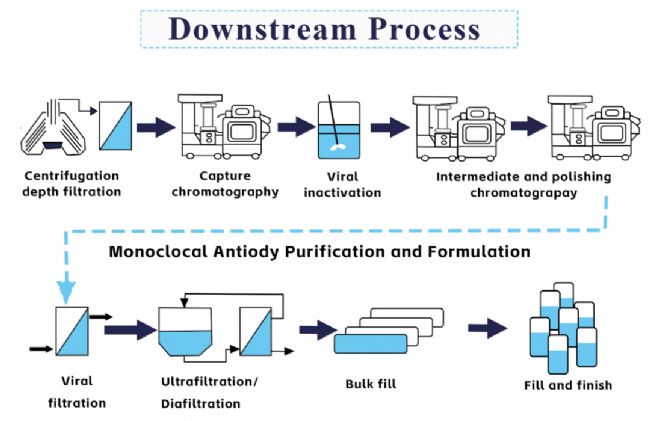 Downstream Process

Centrifugation depth filtration

Capture chromatography

Viral inactivation

Intermediate and polishing chromatograpay

Monoclocal Antiody Purification and Formulation

Viral filtration

Ultrafiltration/ Diafiltration

Bulk fill

Fill and finish