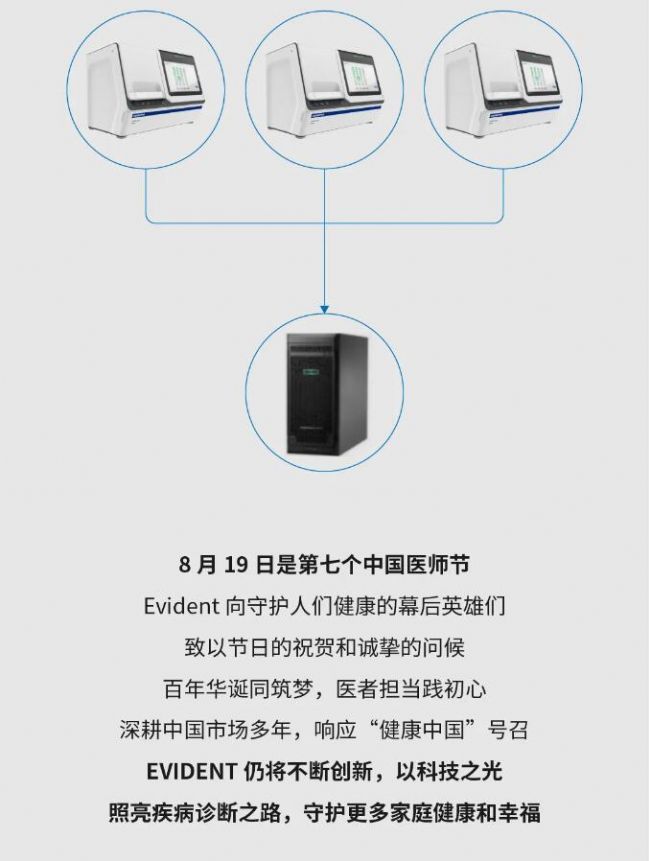 8 月 19 日是第七个中国医师节

Evident 向守护人们健康的幕后英雄们

致以节日的祝贺和诚挚的问候

百年华诞同筑梦，医者担当践初心

深耕中国市场多年，响应“健康中国”号召

EVIDENT 仍将不断创新，以科技之光

照亮疾病诊断之路，守护更多家庭健康和幸福