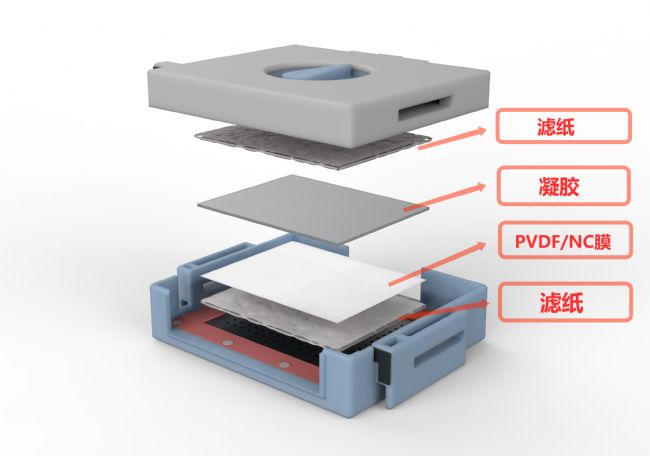 滤纸

凝胶

PVDF/NC膜

滤纸